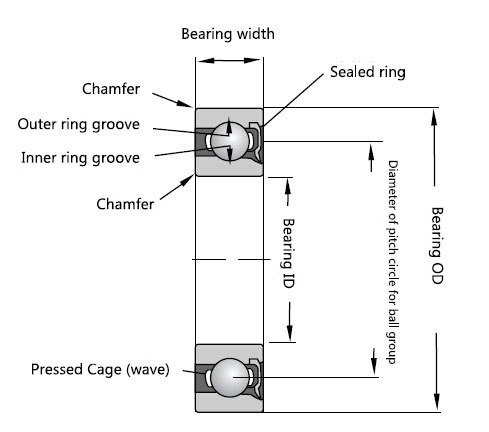 Bearing width

Sealed ring

Chamfer

Outer ring groove

Inner ring groove

Chamfer

Bearing ID

Diameter of pitch circle for ball group

Bearing OD

Pressed Cage (wave)